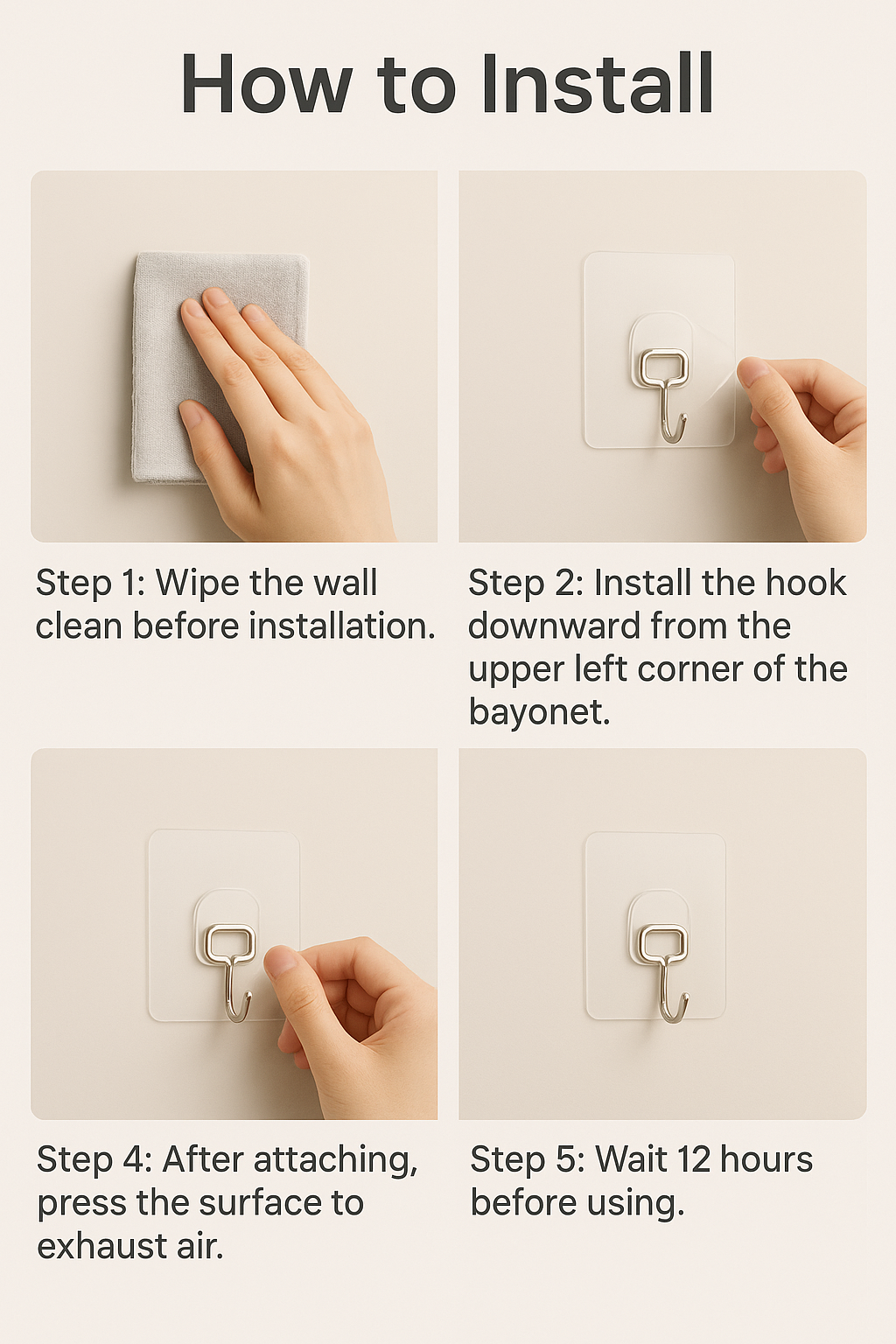 How to Install

Step 1: Wipe the wall clean before installation.

Step 2: Install the hook downward from the upper left corner of the bayonet.

Step 4: After attaching, press the surface to exhaust air.

Step 5: Wait 12 hours before using.