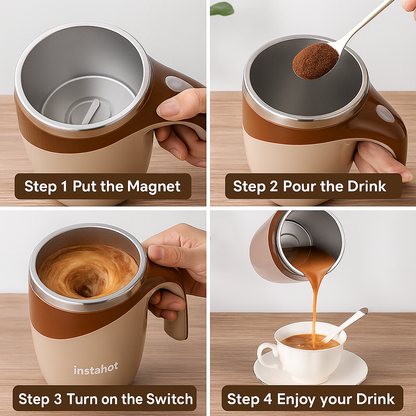 Step 1 Put the Magnet

Step 2 Pour the Drink

instahot

Step 3 Turn on the Switch

Step 4 Enjoy your Drink