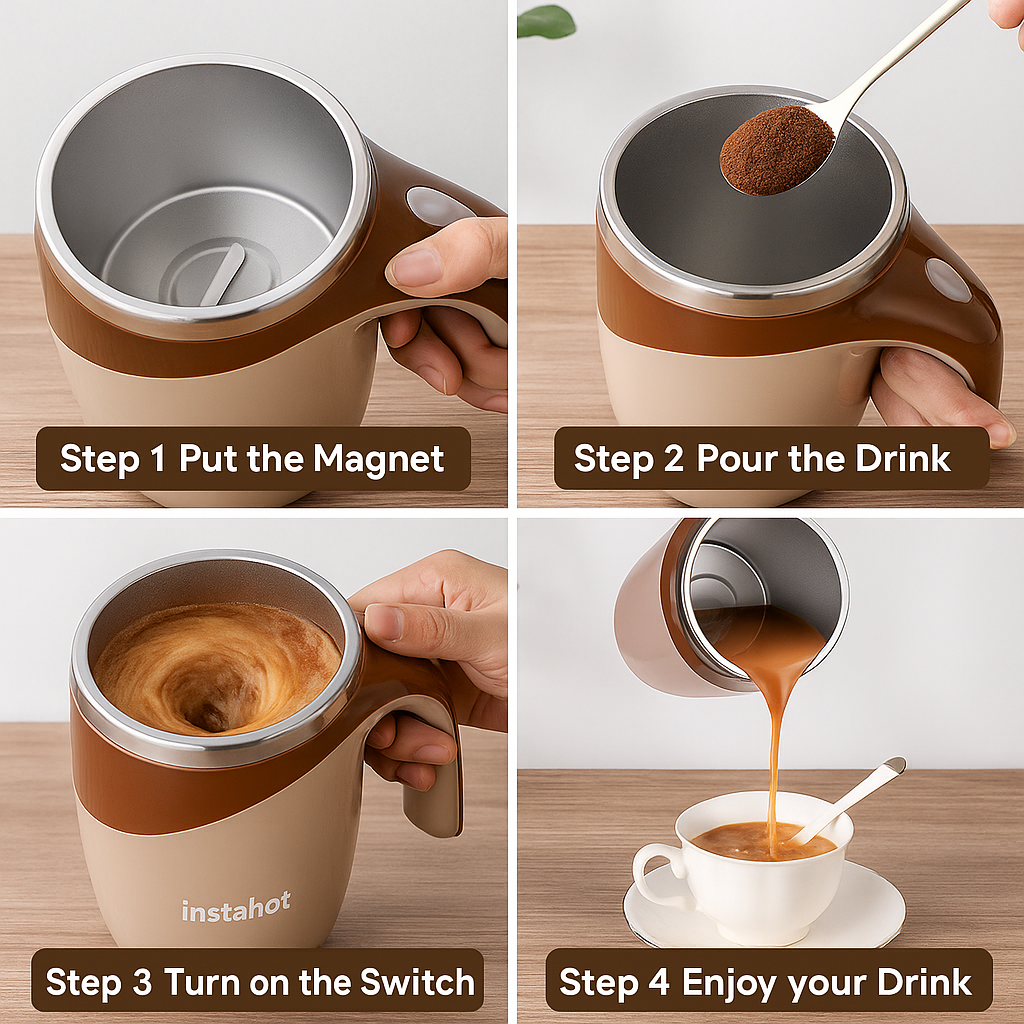 Step 1 Put the Magnet

Step 2 Pour the Drink

instahot

Step 3 Turn on the Switch

Step 4 Enjoy your Drink