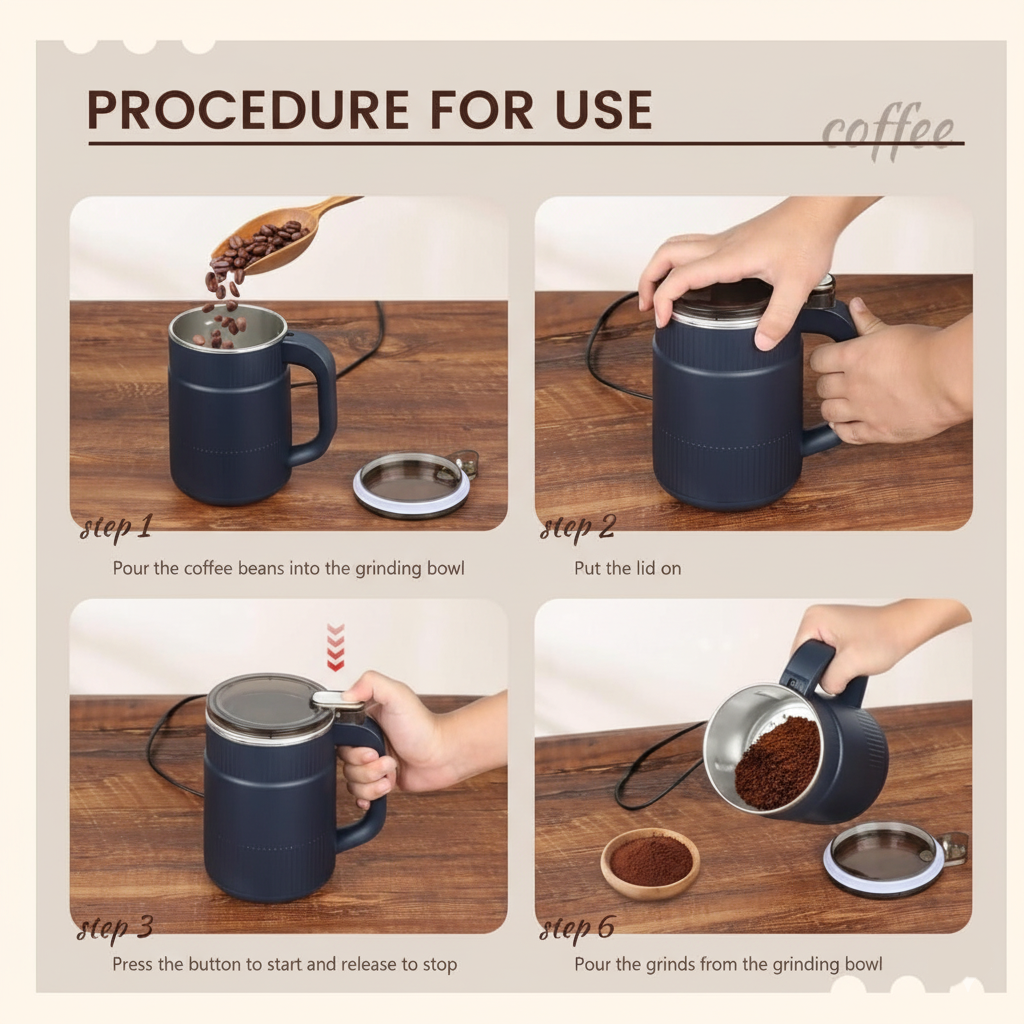 PROCEDURE FOR USE

coffee

step 1

Pour the coffee beans into the grinding bowl

step 2

Put the lid on

step 3

Press the button to start and release to stop

step 6

Pour the grinds from the grinding bowl