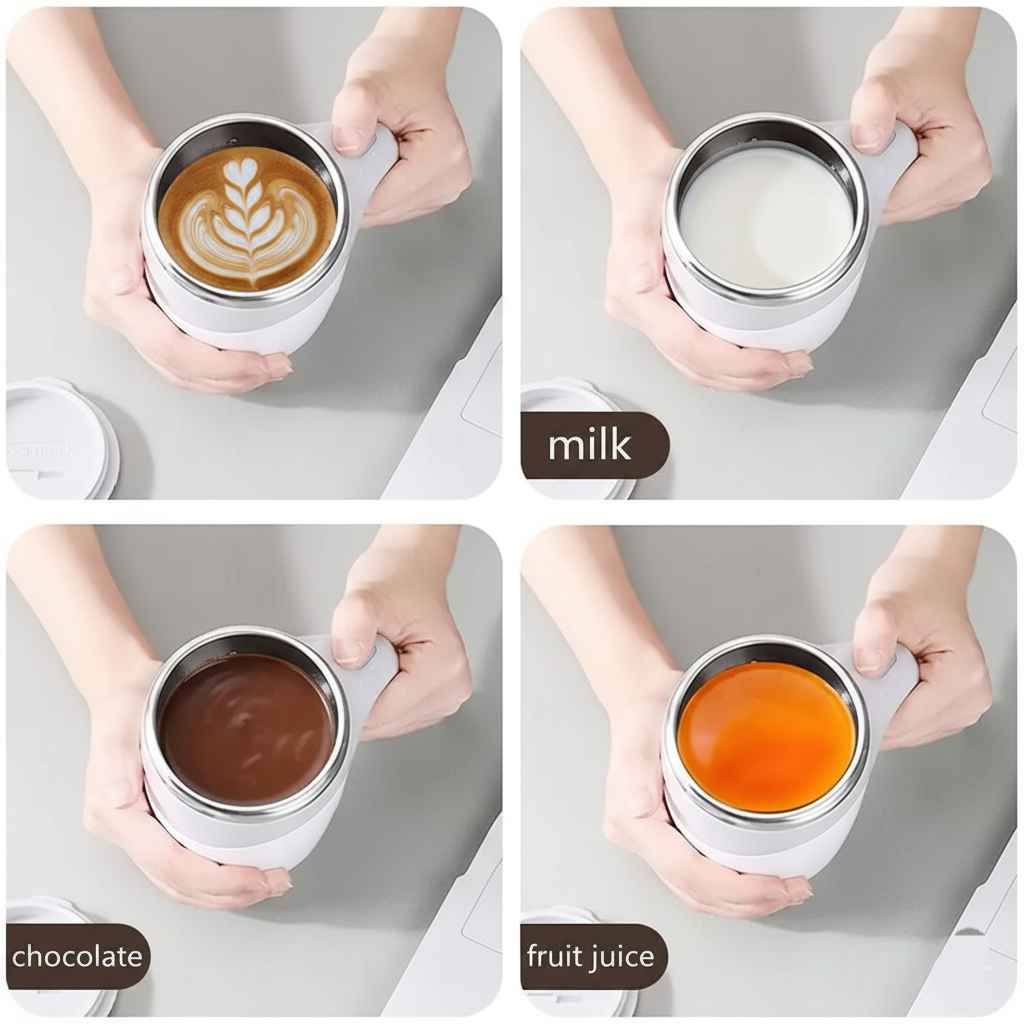 milk

chocolate

fruit juice