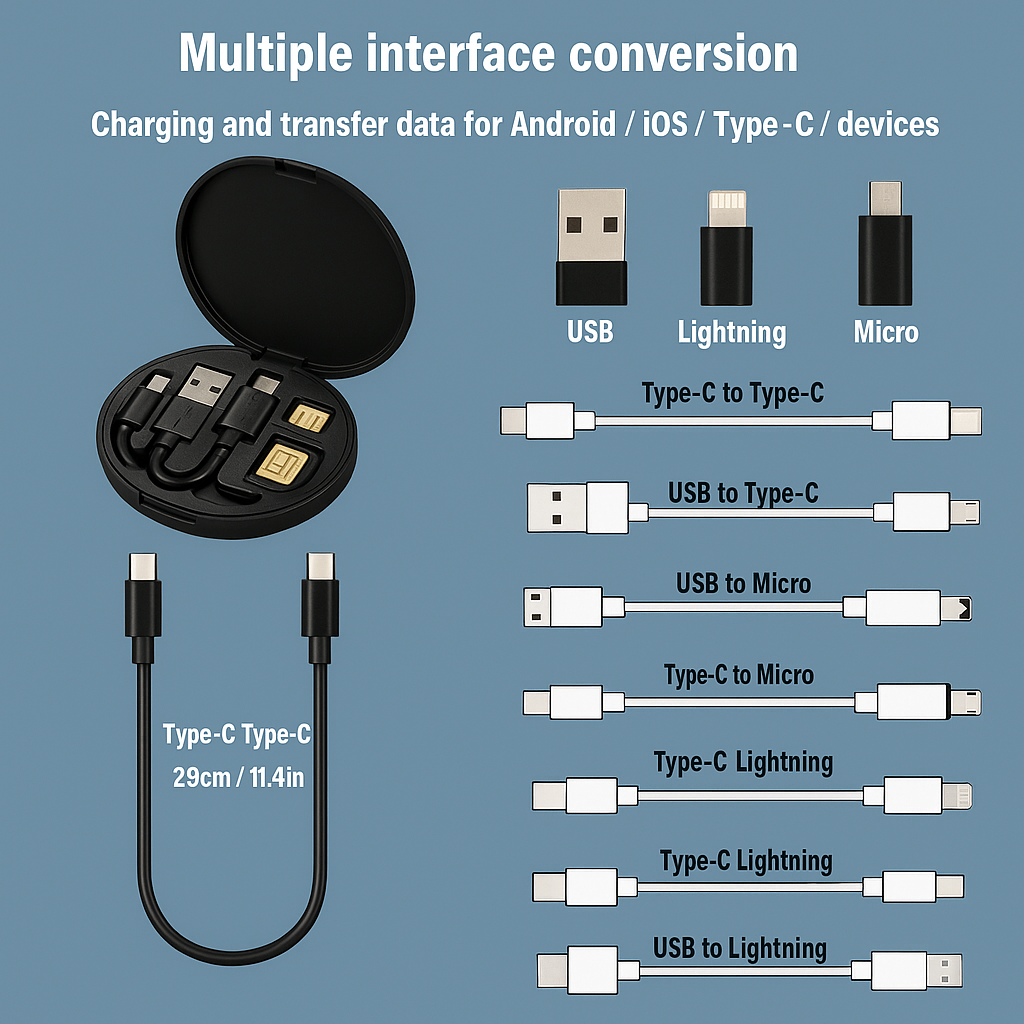 Multiple interface conversion

Charging and transfer data for Android / iOS / Type-C / devices

USB

Lightning

Micro

Type-C to Type-C

USB to Type-C

USB to Micro

Type-C to Micro

Type-C Lightning

Type-C Lightning

USB to Lightning

Type-C Type-C
29cm / 11.4in