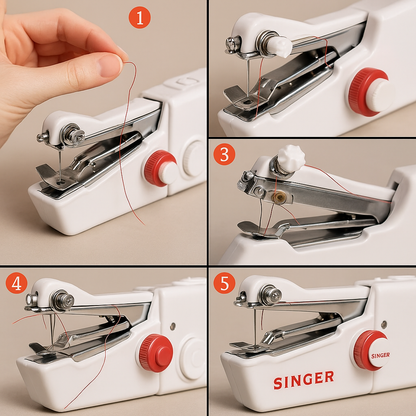 1

3

4

5

SINGER

SINGER