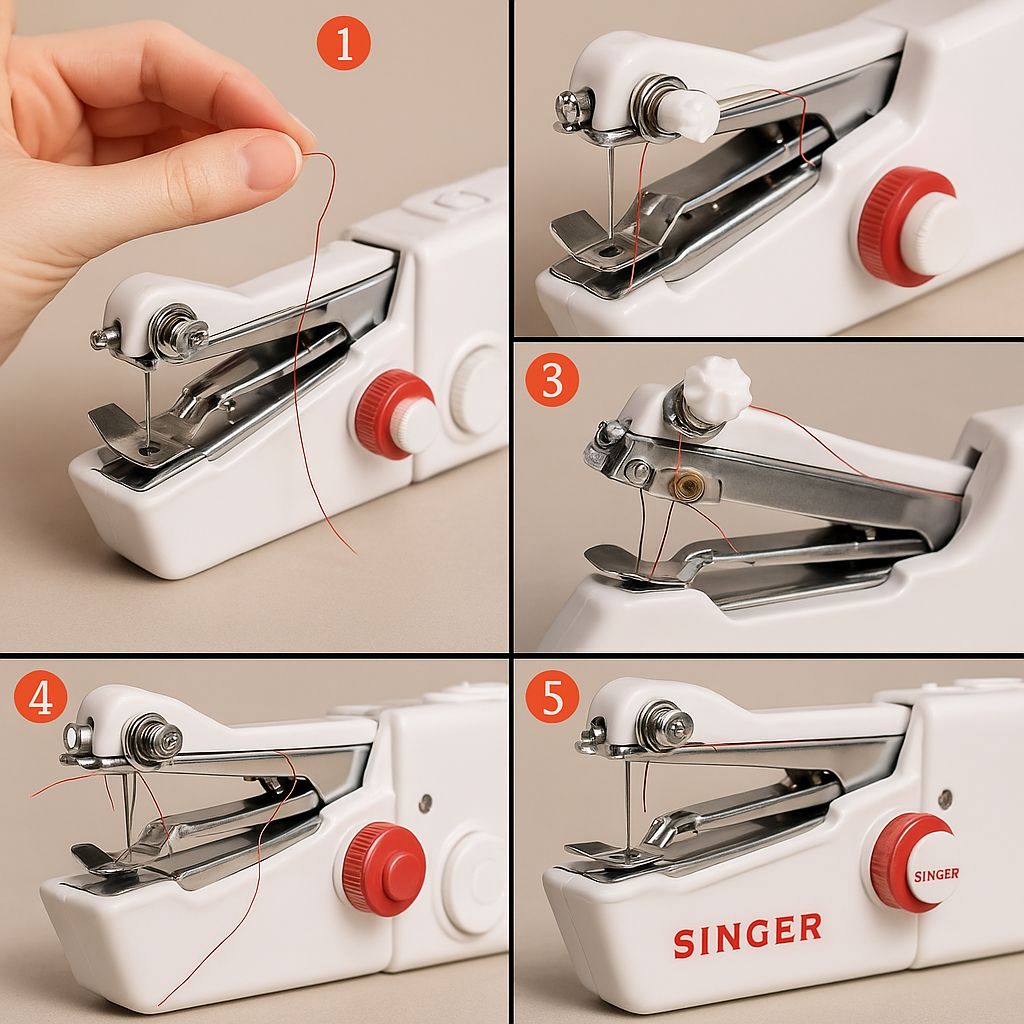 1

3

4

5

SINGER

SINGER